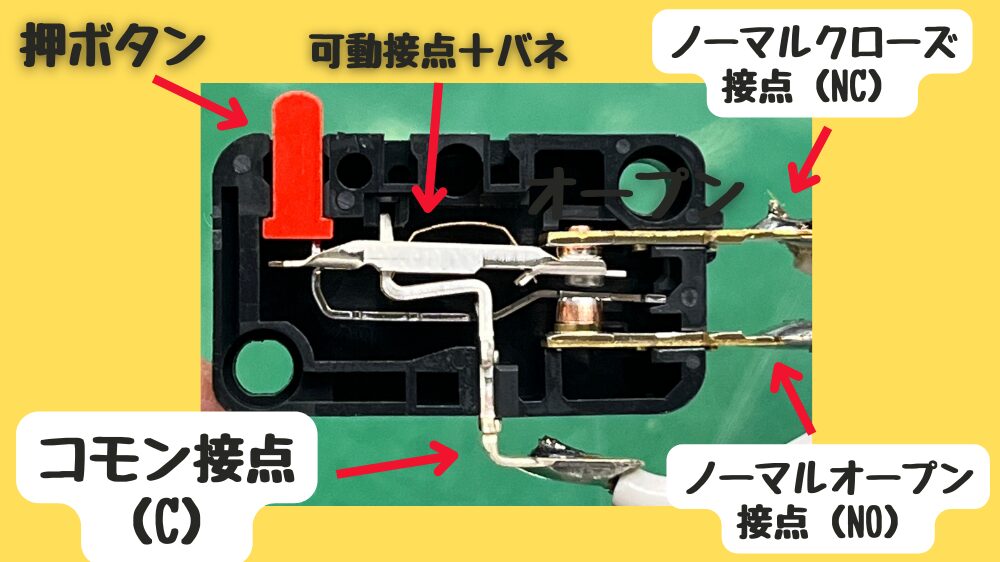 押ボタン

可動接点＋バネ

ノーマルクローズ接点（NC）

オープン

コモン接点（C）

ノーマルオープン接点（NO）