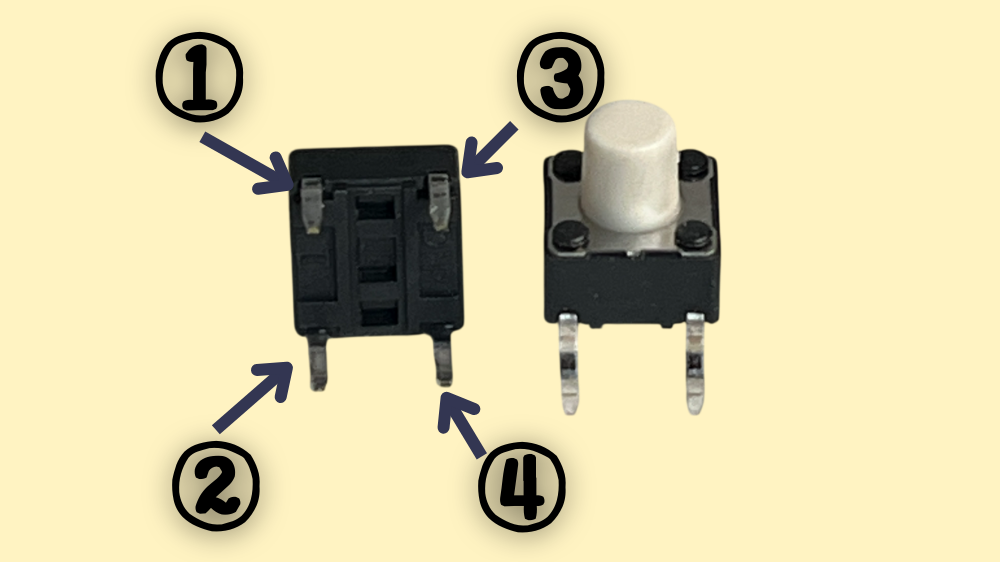 ①
③
②
④