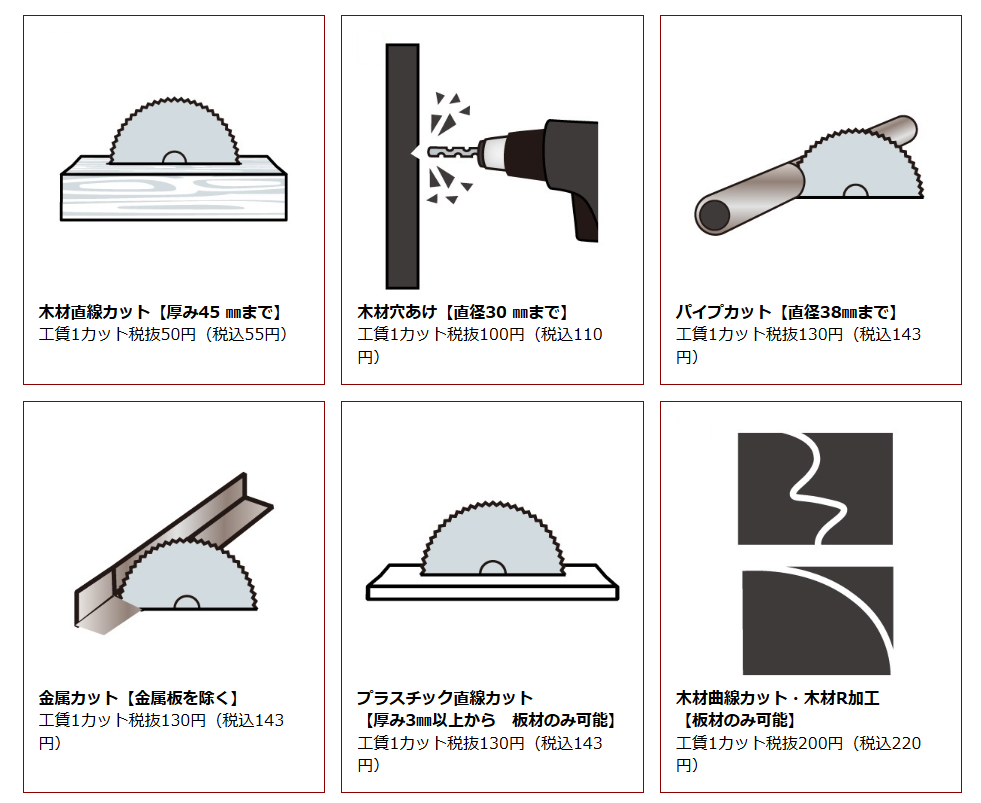 木材直線カット【厚み45 ㎜まで】
工賃1カット税抜50円（税込55円）

木材穴あけ【直径30 ㎜まで】
工賃1カット税抜100円（税込110円）

パイプカット【直径38㎜まで】
工賃1カット税抜130円（税込143円）

金属カット【金属板を除く】
工賃1カット税抜130円（税込143円）

プラスチック直線カット
【厚み3㎜以上から　板材のみ可能】
工賃1カット税抜130円（税込143円）

木材曲線カット・木材R加工
【板材のみ可能】
工賃1カット税抜200円（税込220円）